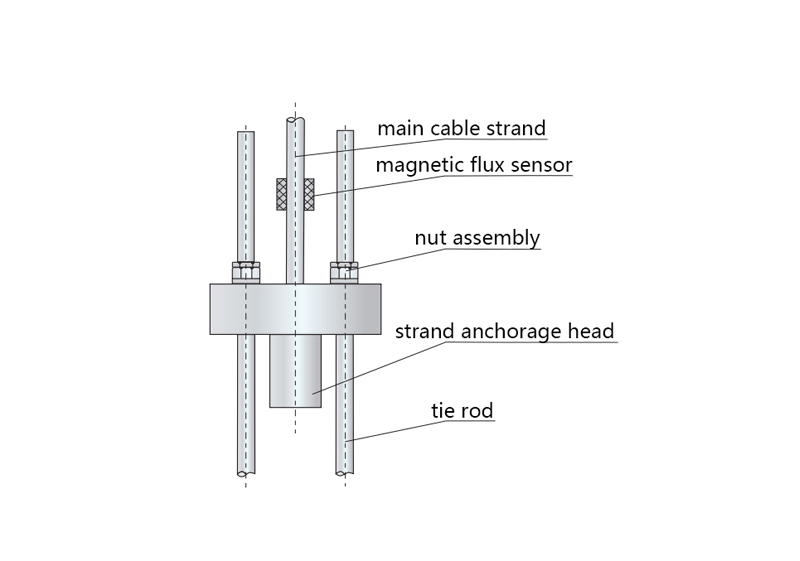 main cable strand
magnetic flux sensor
nut assembly
strand anchorage head
tie rod