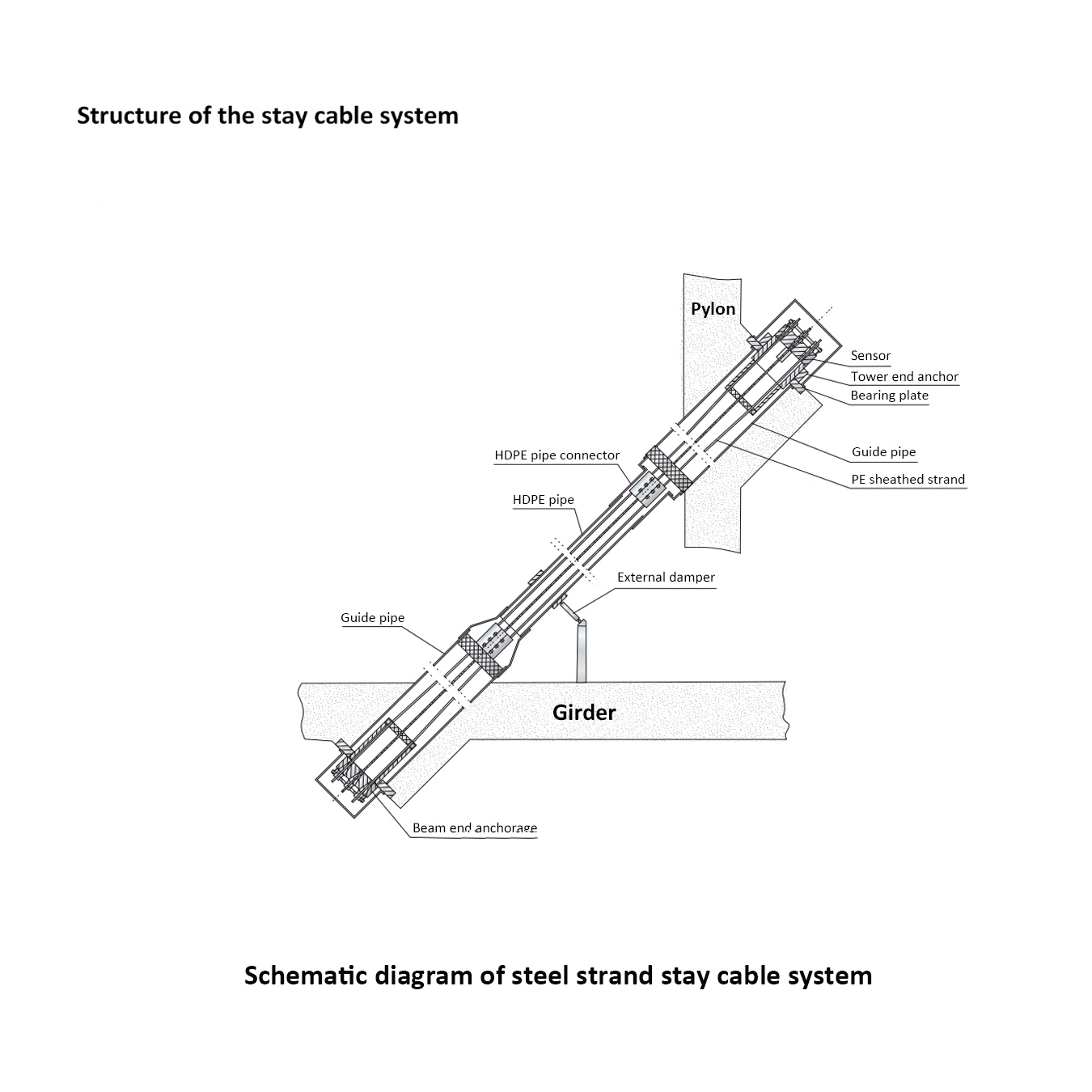 Structure of the stay cable system

Pylon

Sensor

Tower end anchor

Bearing plate

Guide pipe

PE sheathed strand

HDPE pipe connector

HDPE pipe

External damper

Guide pipe

Girder

Beam end anchorage

Schematic diagram of steel strand stay cable system