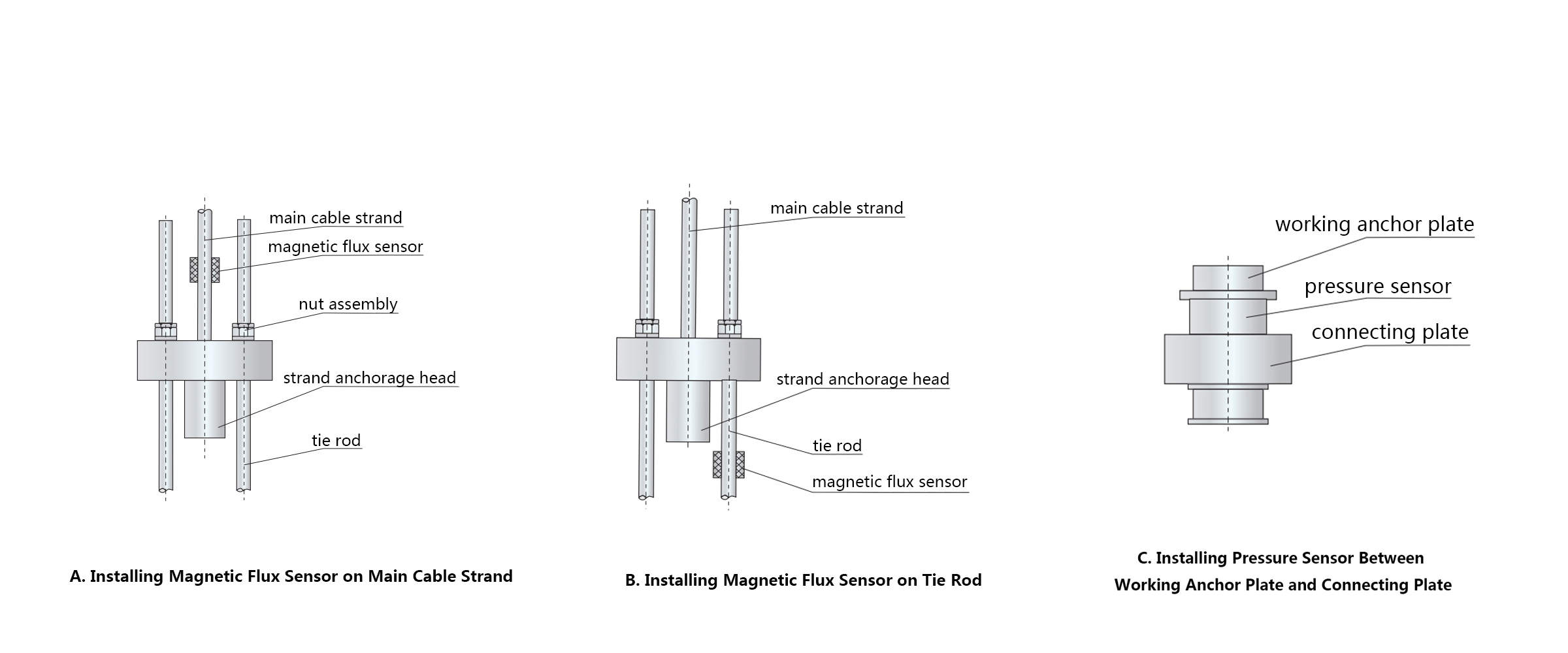 main cable strand
magnetic flux sensor
nut assembly
strand anchorage head
tie rod

A. Installing Magnetic Flux Sensor on Main Cable Strand

main cable strand
strand anchorage head
tie rod
magnetic flux sensor

B. Installing Magnetic Flux Sensor on Tie Rod

working anchor plate
pressure sensor
connecting plate

C. Installing Pressure Sensor Between Working Anchor Plate and Connecting Plate